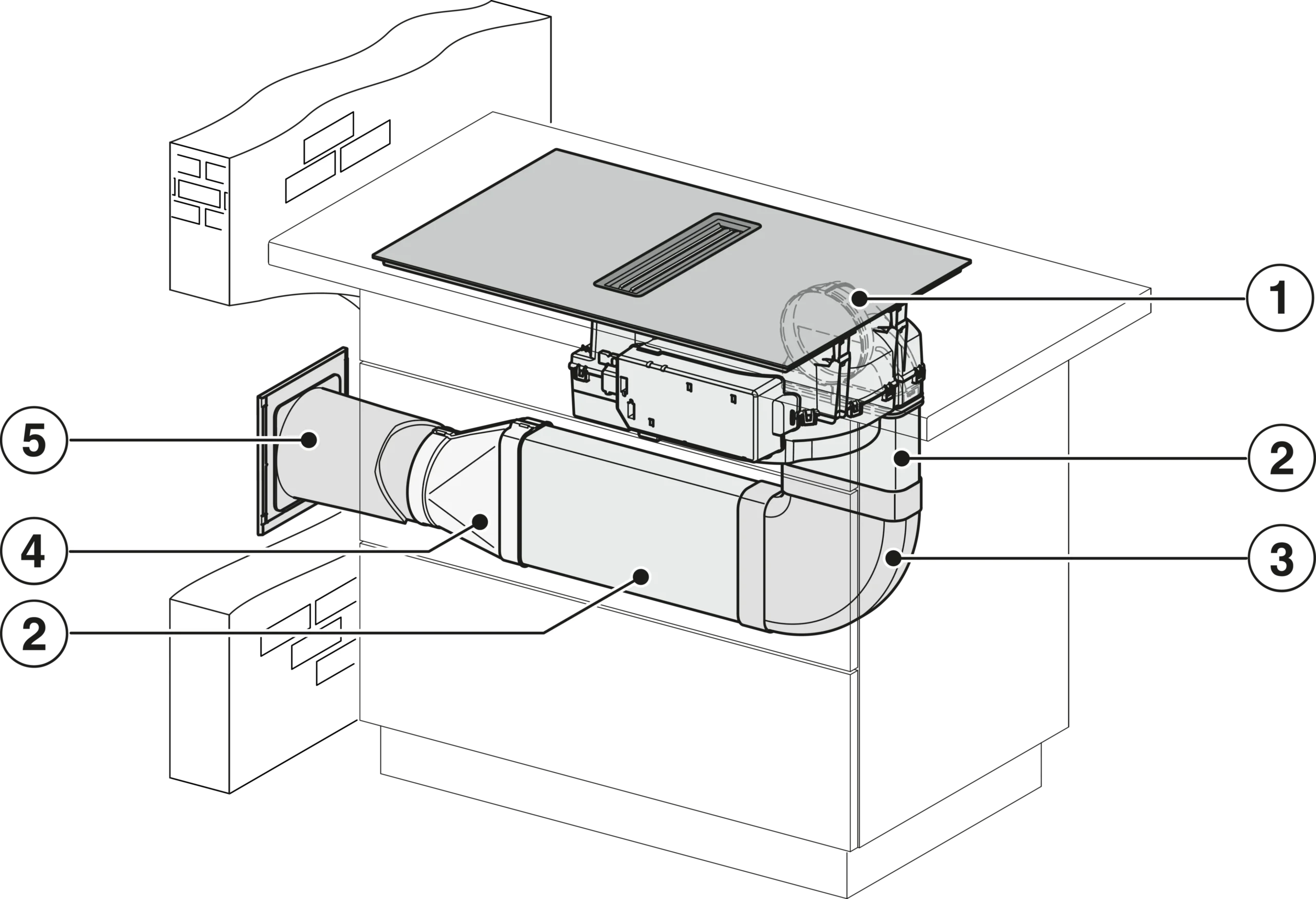 1
5
2
4
3
2