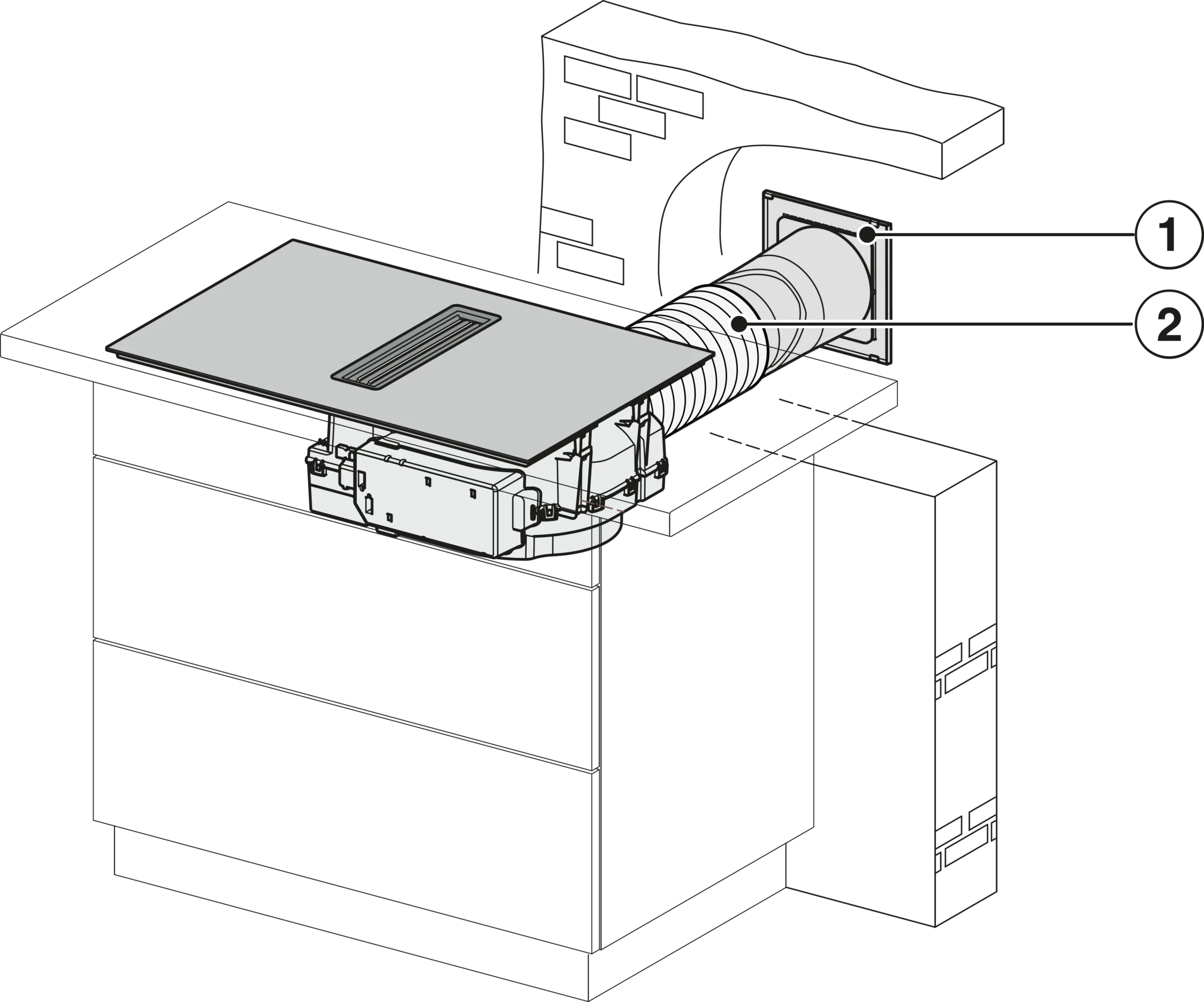 1
2