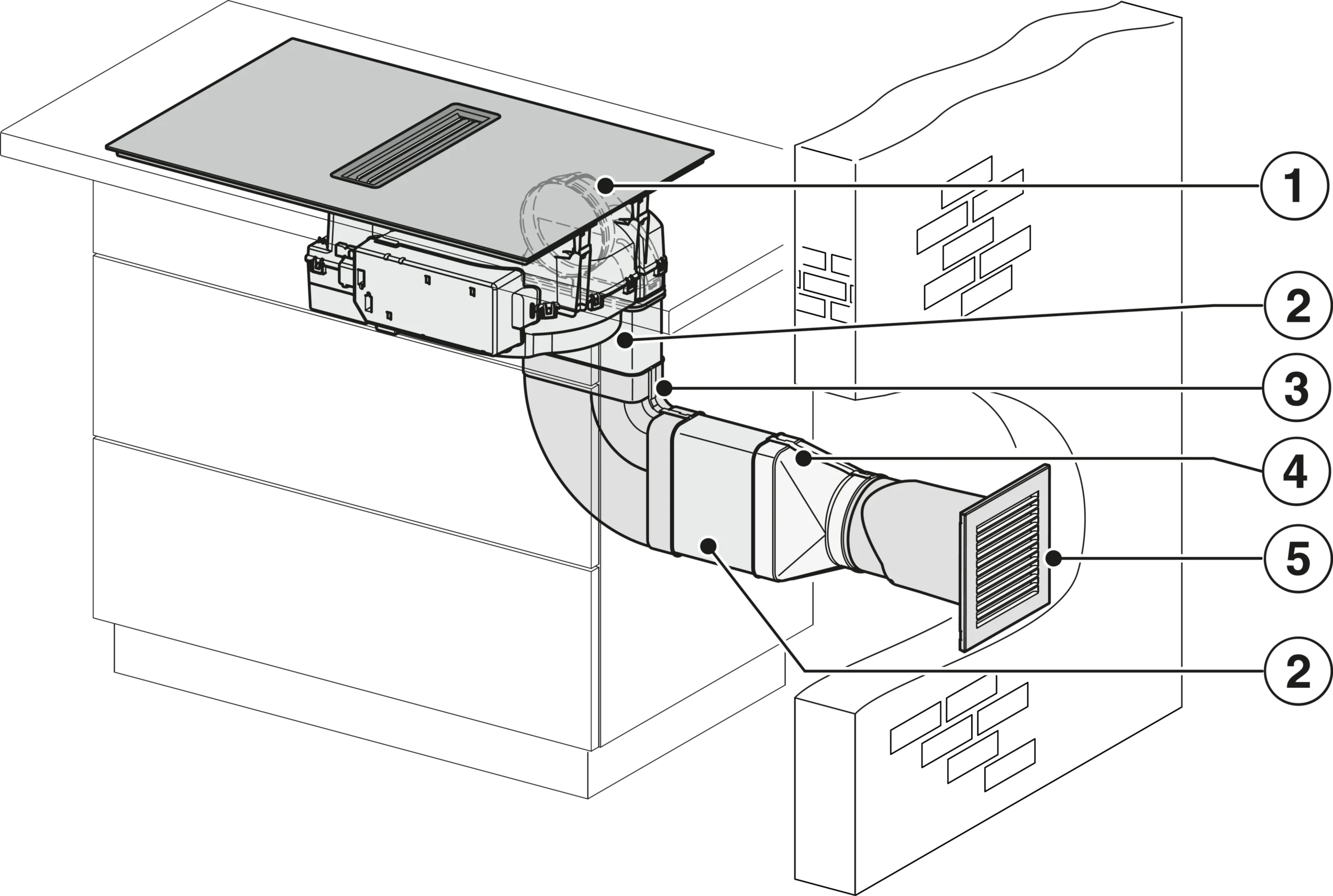 1
2
3
4
5
2