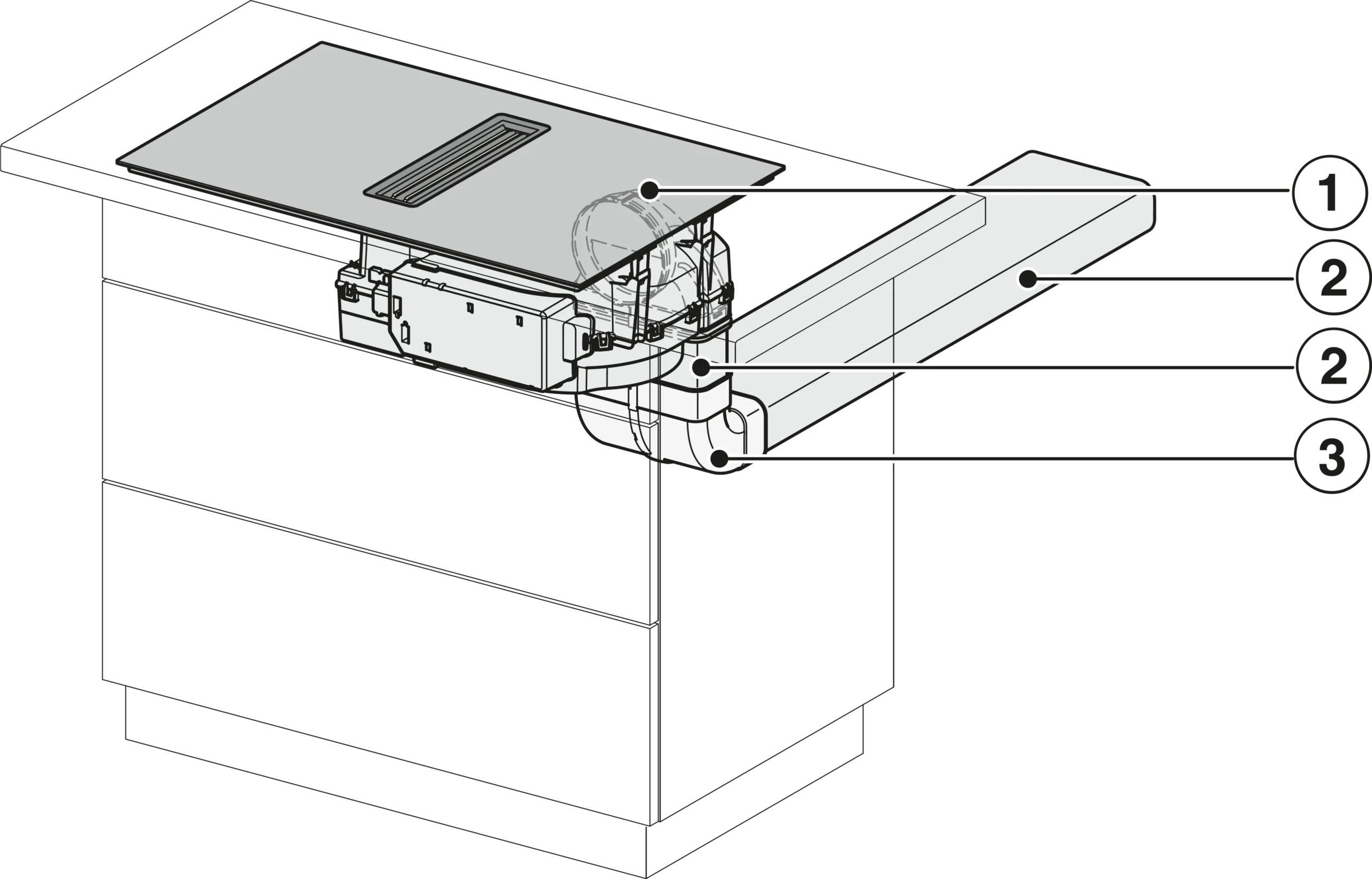 1
2
2
3