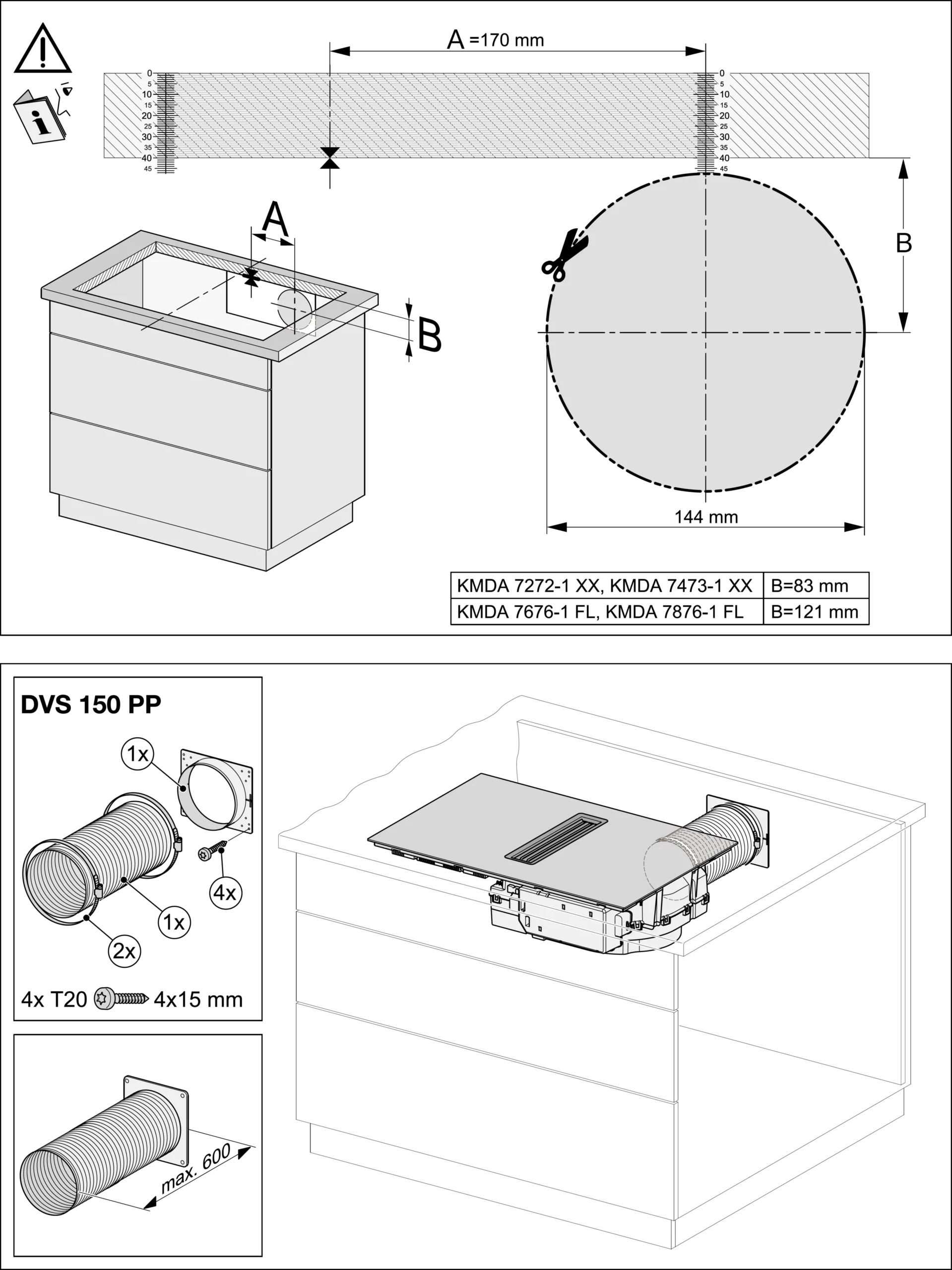 A =170 mm

0
5
10
15
20
25
30
35
40
45

0
5
10
15
20
25
30
35
40
45

A

B

B

144 mm

| KMDA 7272-1 XX, KMDA 7473-1 XX | B=83 mm |
|---|---|
| KMDA 7676-1 FL, KMDA 7876-1 FL | B=121 mm |

DVS 150 PP

1x

4x

1x

2x

4x T20 4x15 mm

max. 600