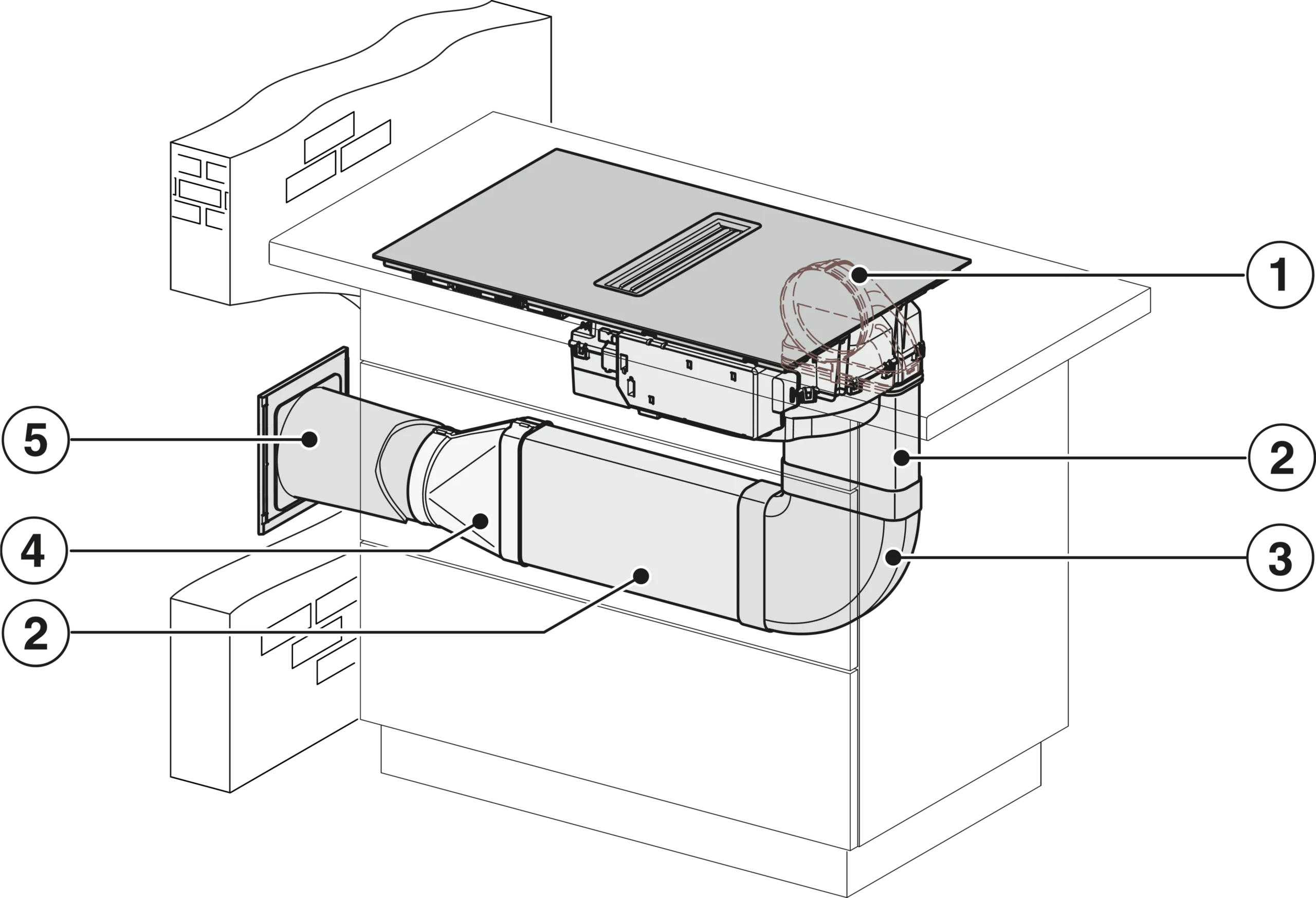 1
5
2
4
3
2