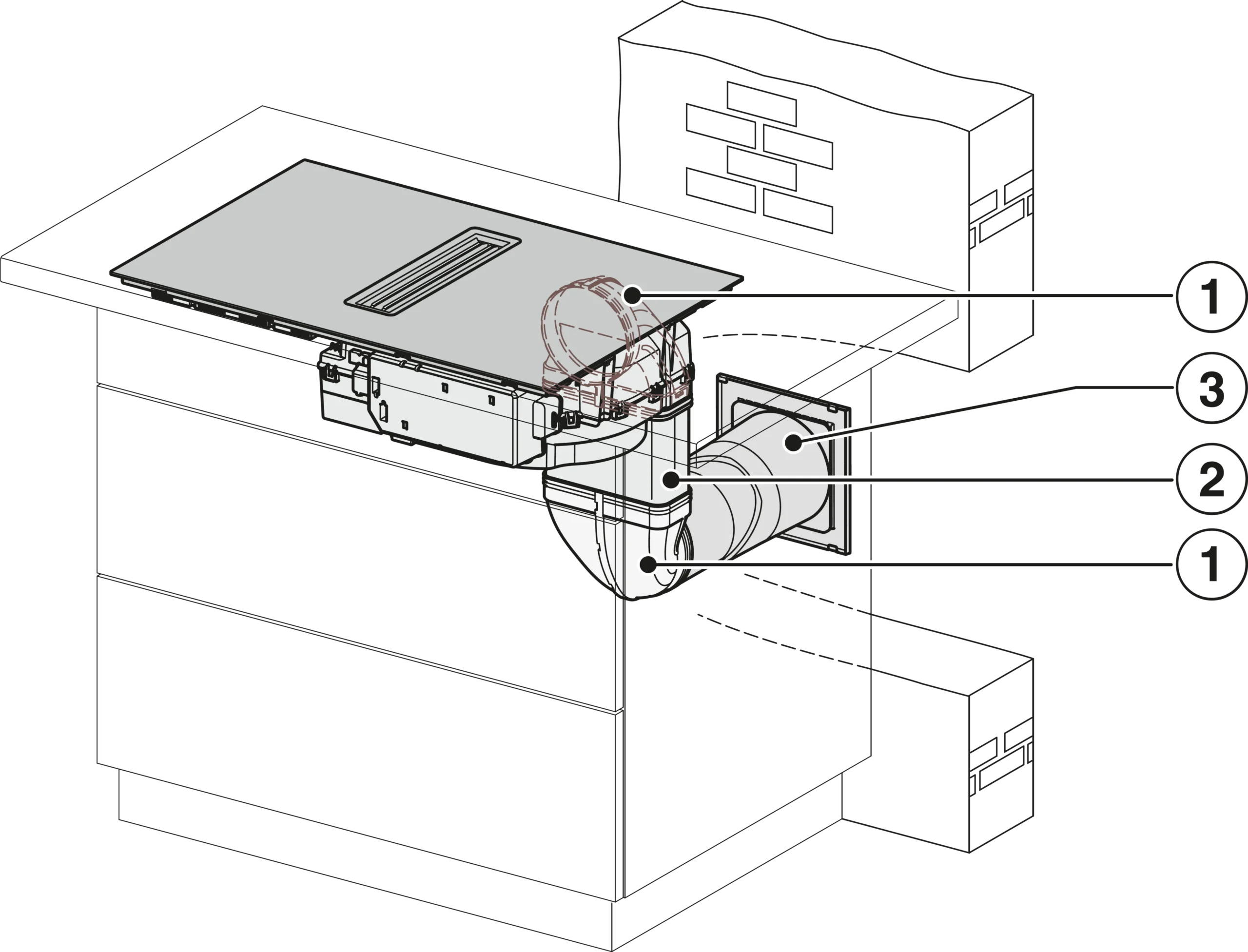 1
3
2
1