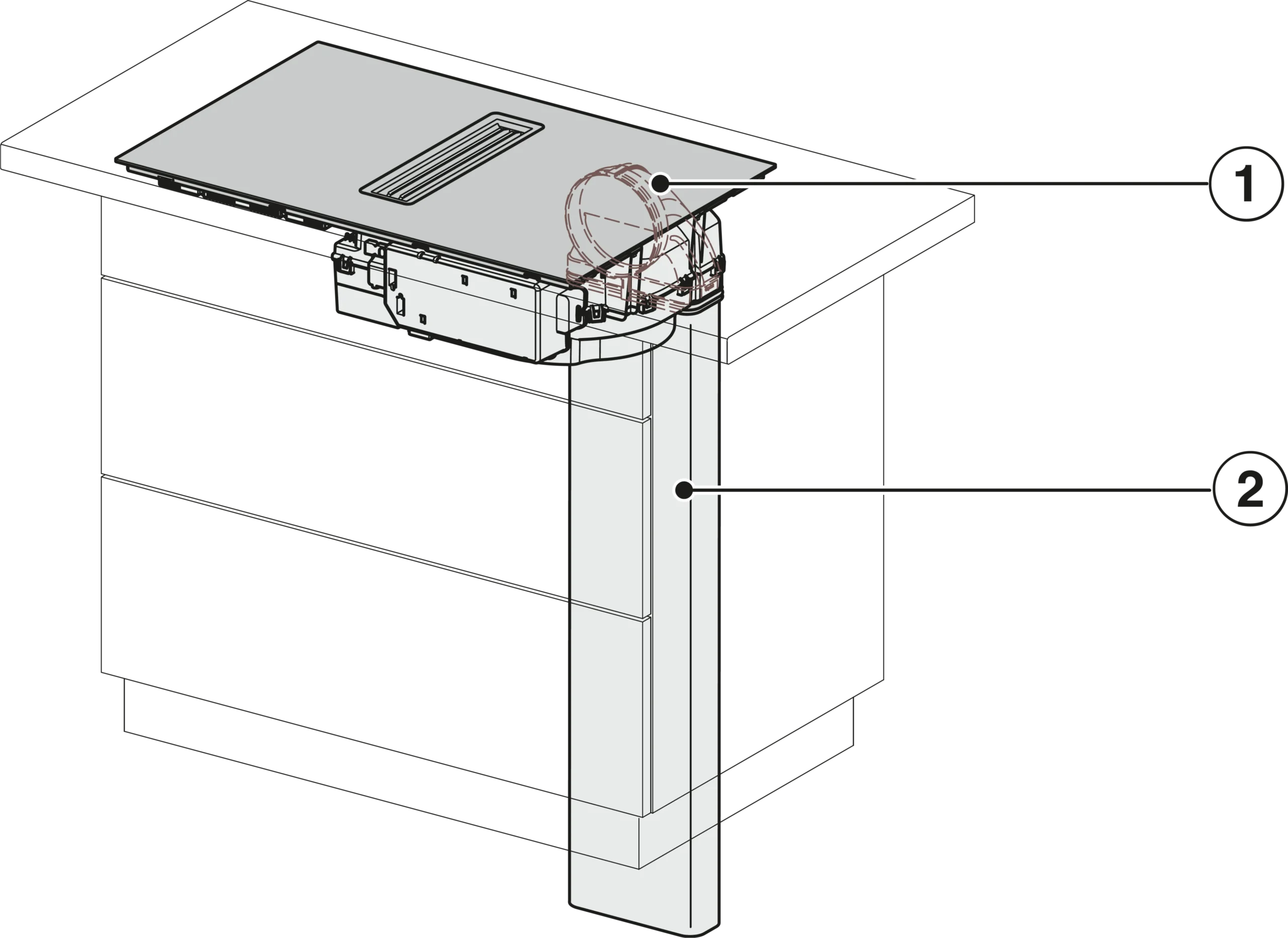 1
2