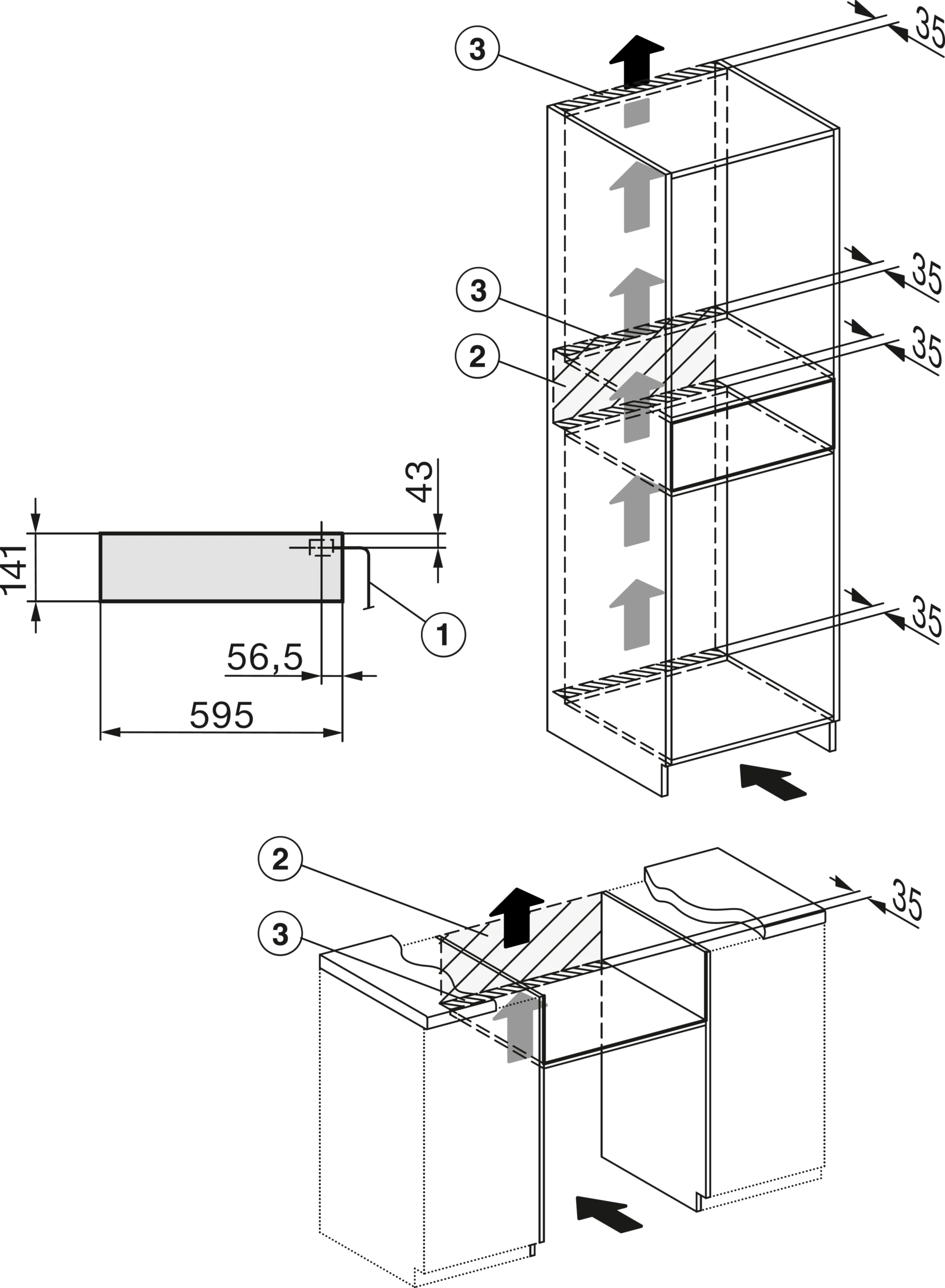 3
35
3
35
2
35
43
141
1
56,5
595
35
2
35
3