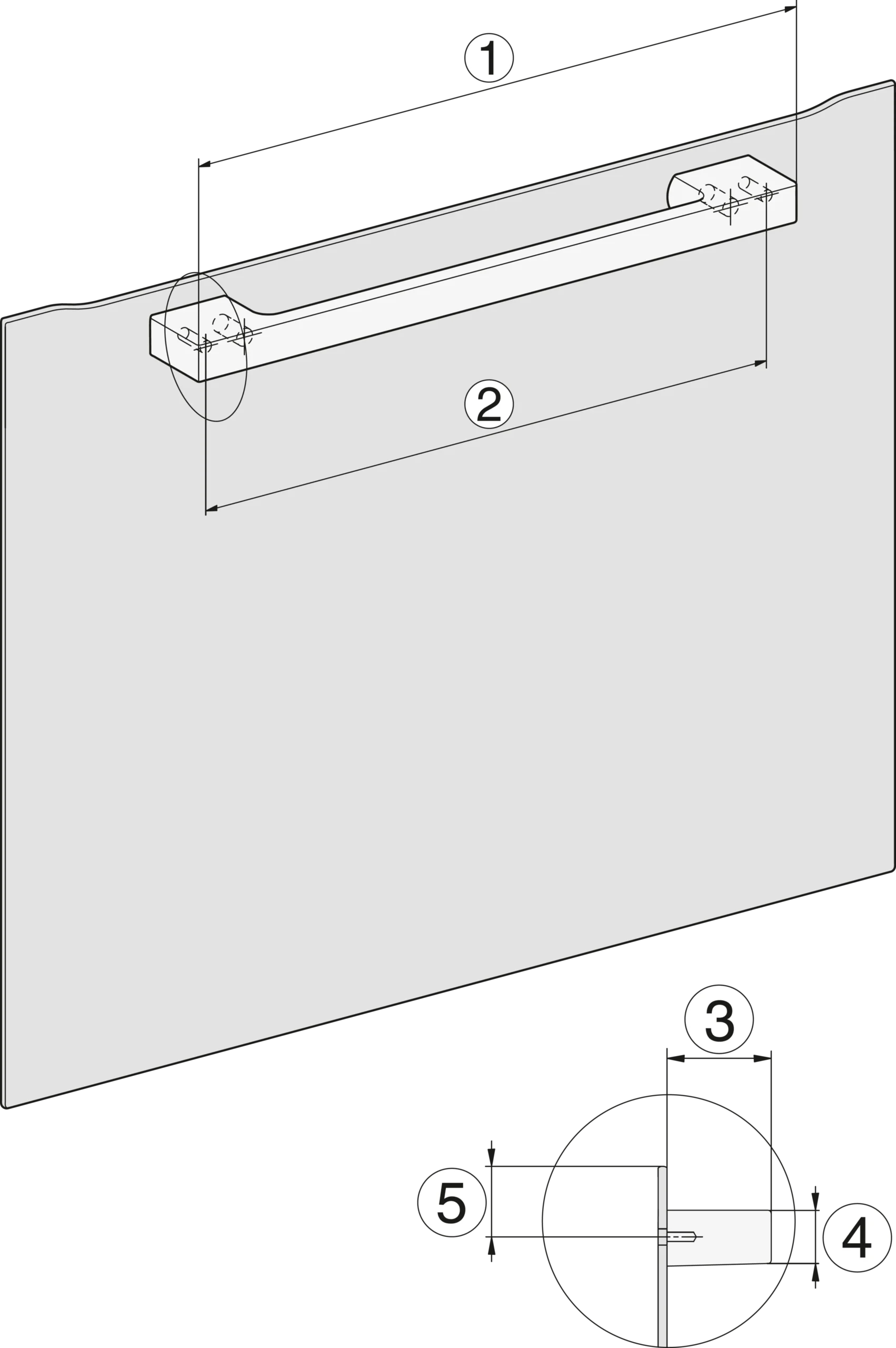 1
2
3
5
4