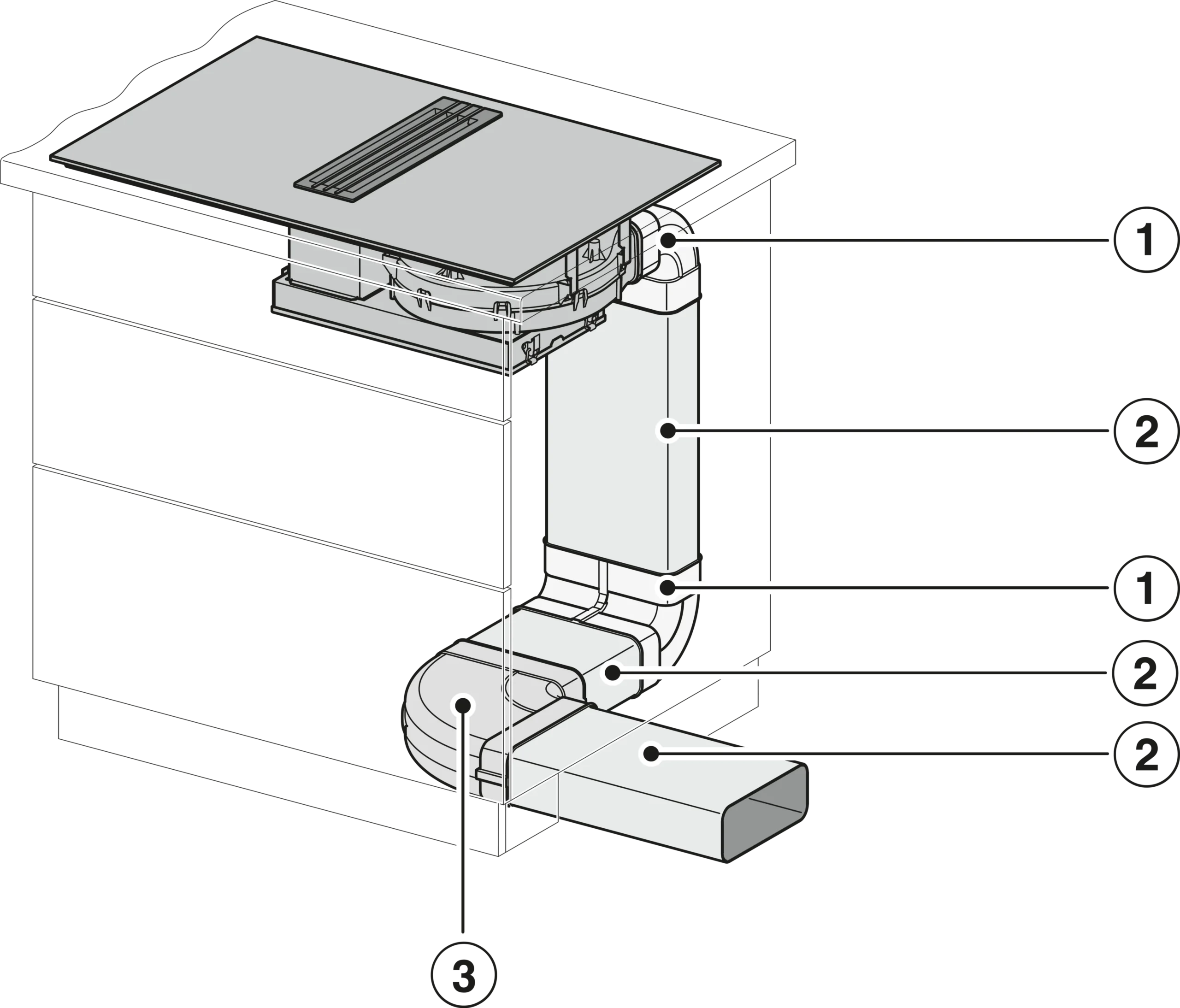 1
2
1
2
2
3