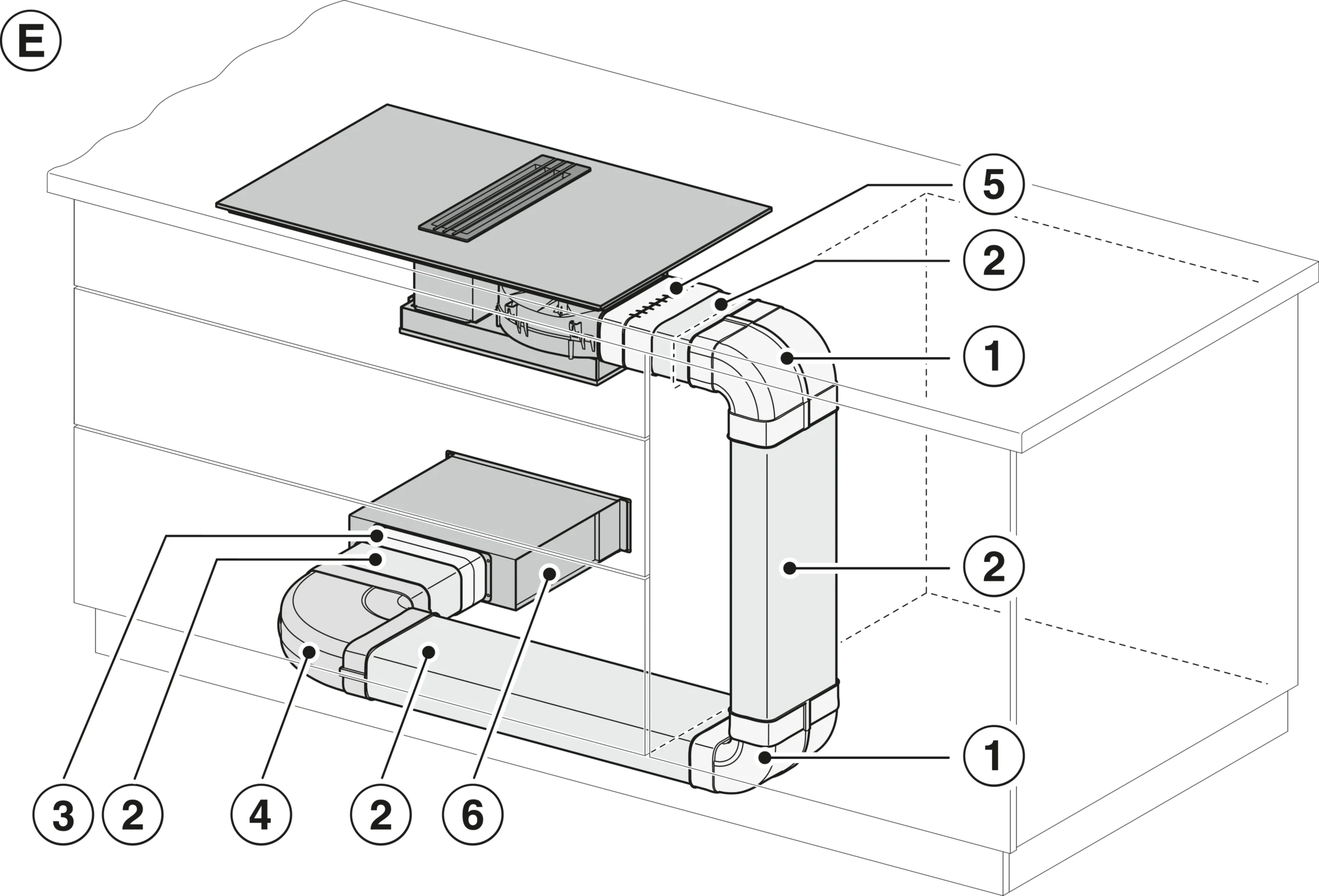 E

5
2
1
2
1
3
2
4
2
6