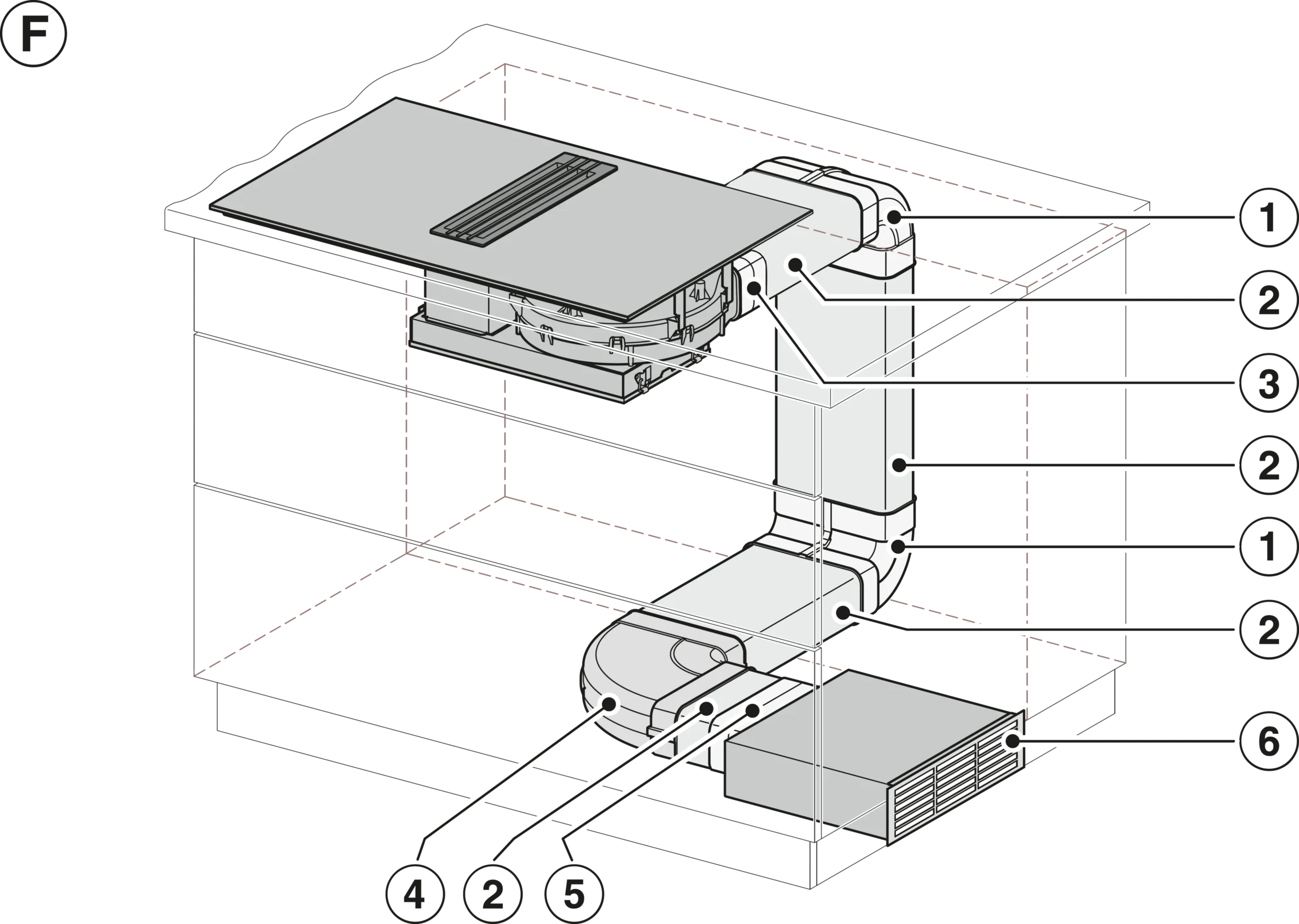 F

1
2
3
2
1
2
6

4
2
5