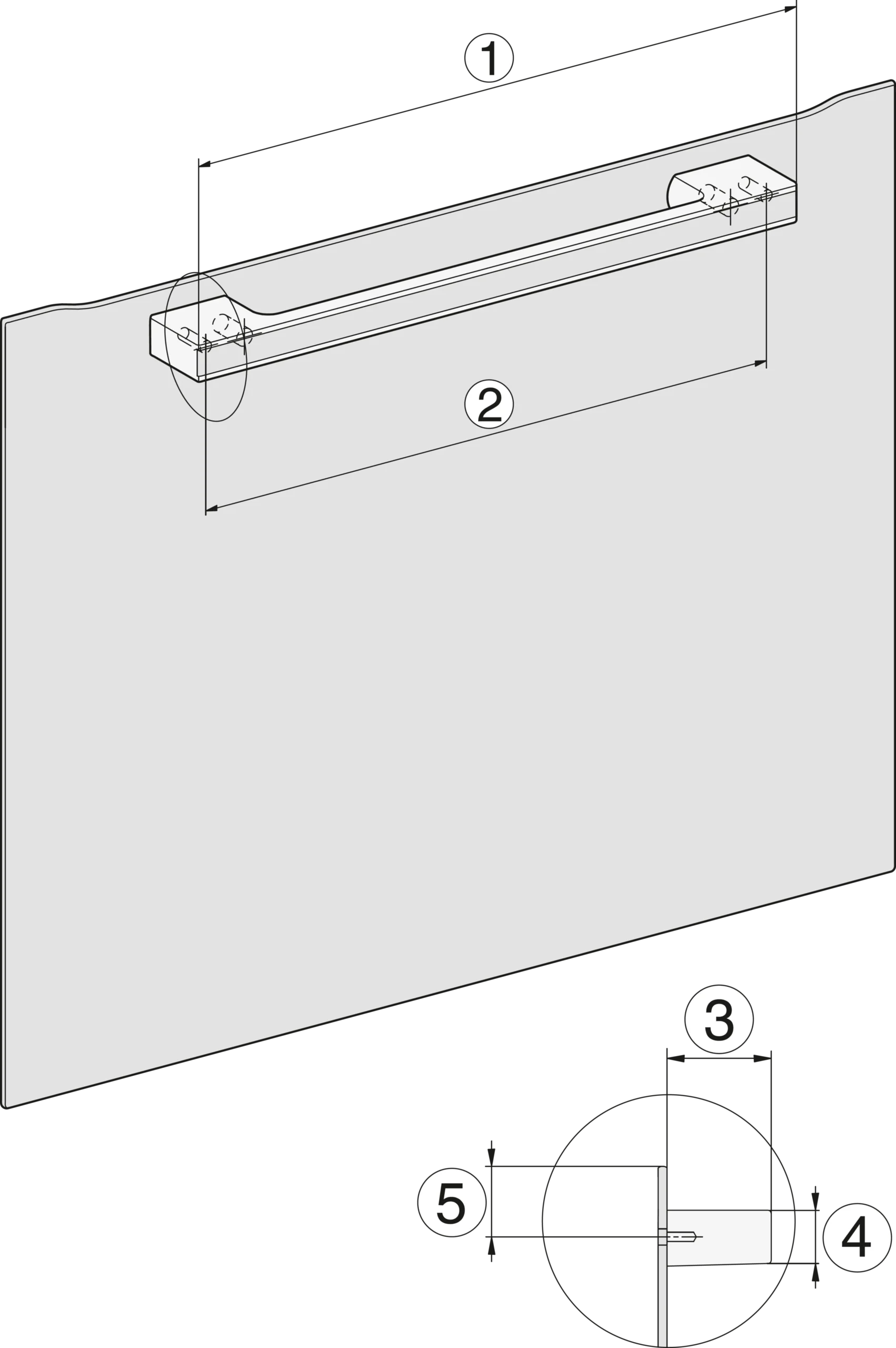 1
2
3
5
4