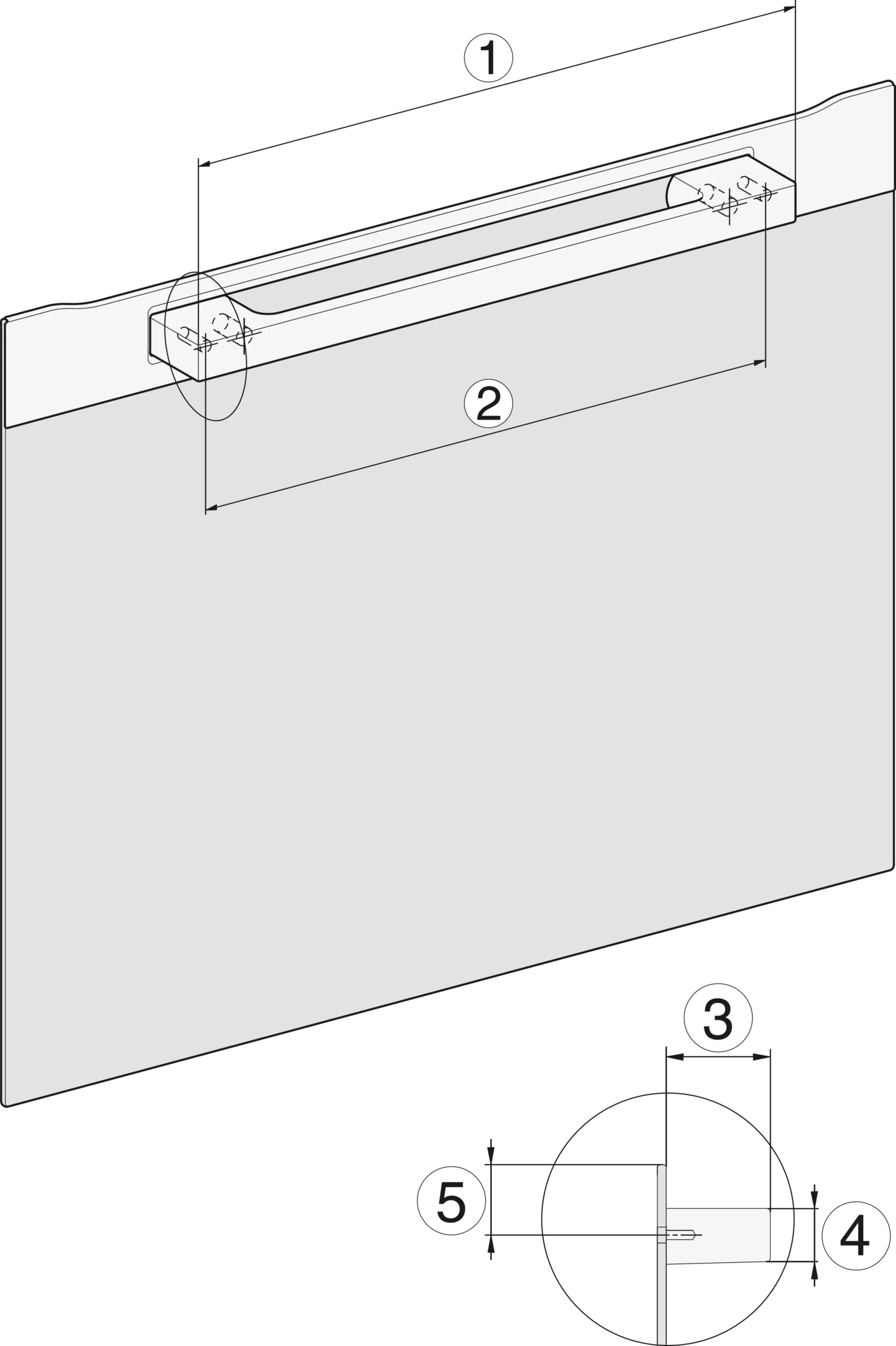 1
2
3
5
4