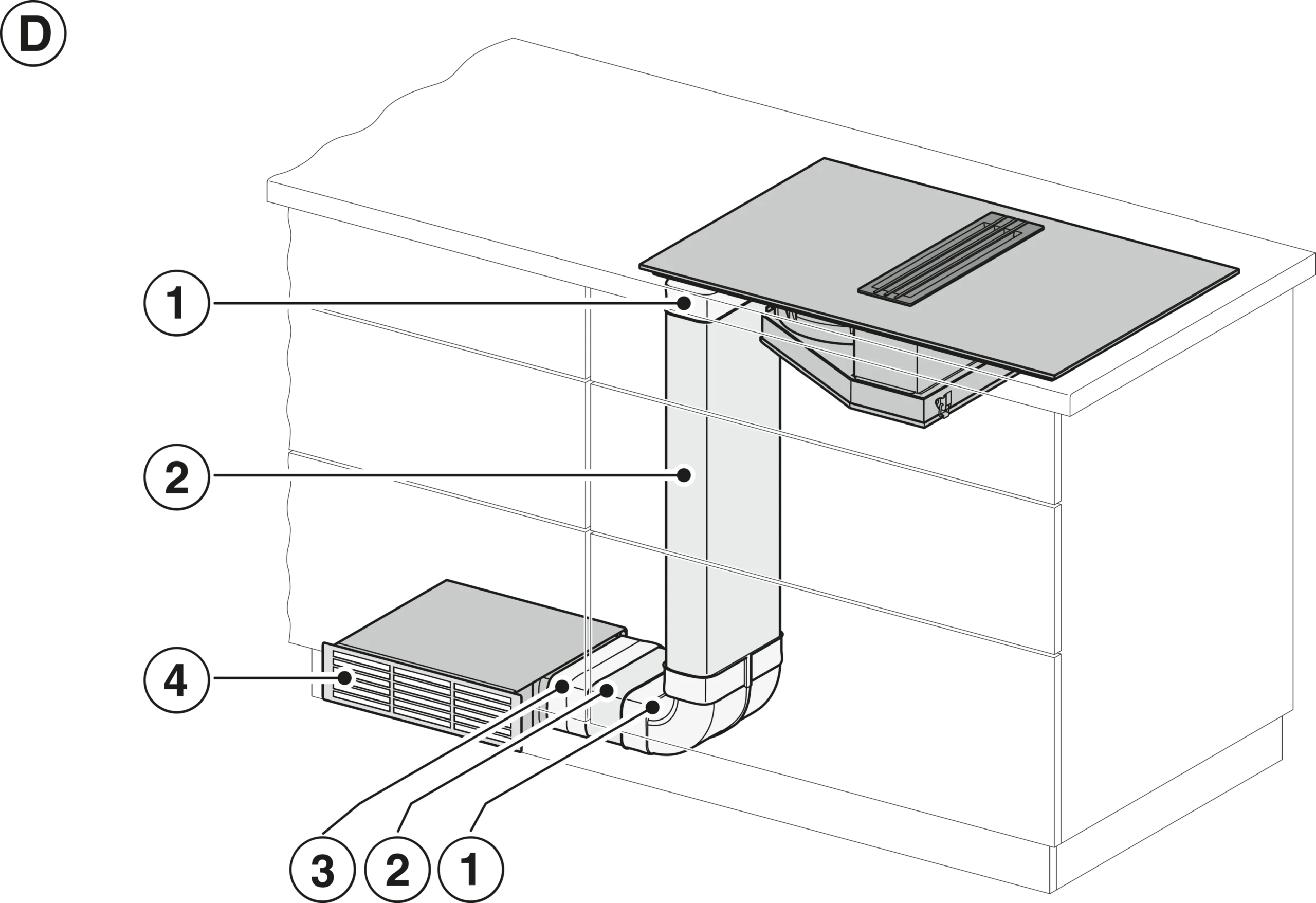 D

1

2

4

3 2 1