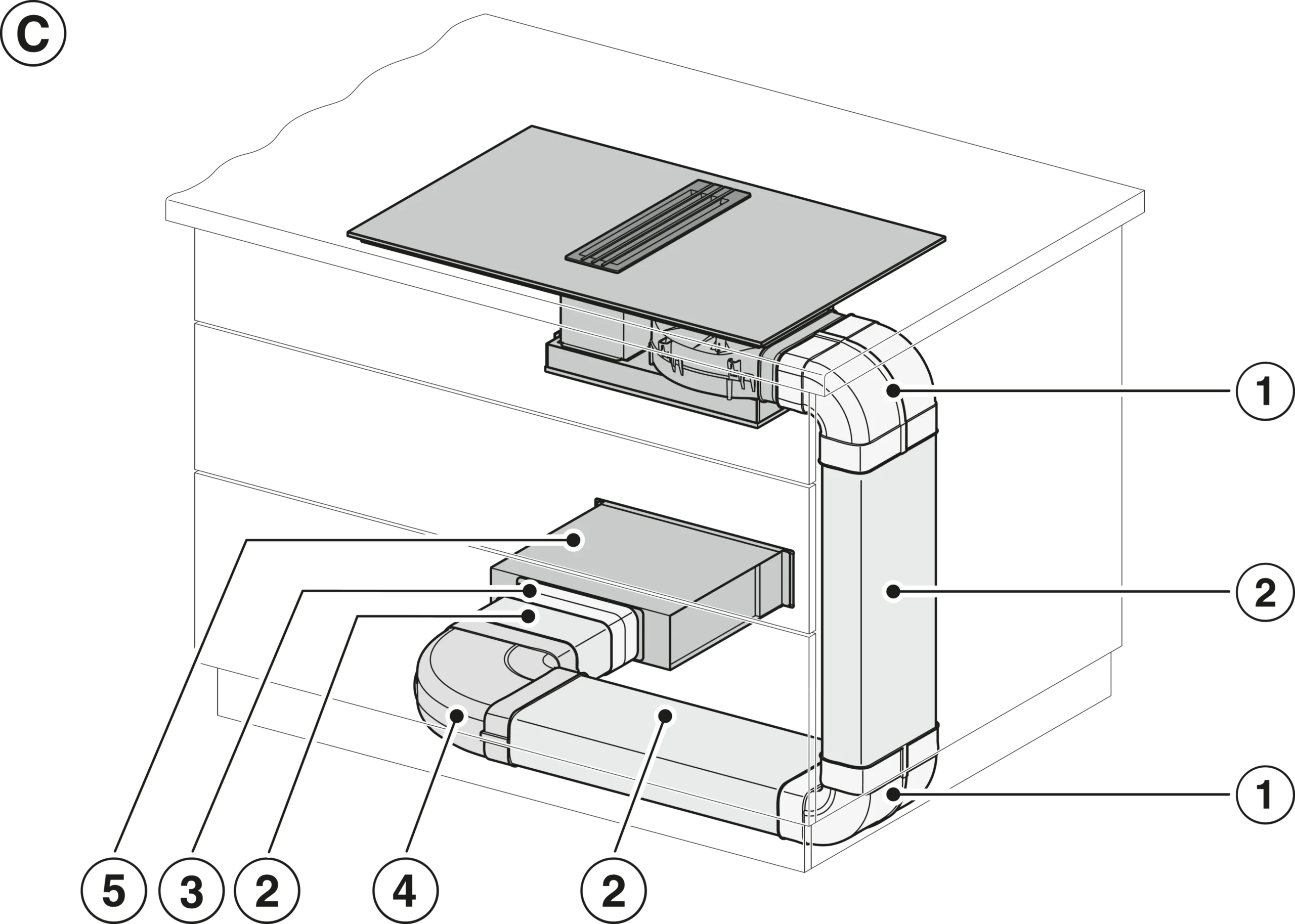 C

1

2

1

5 3 2 4 2