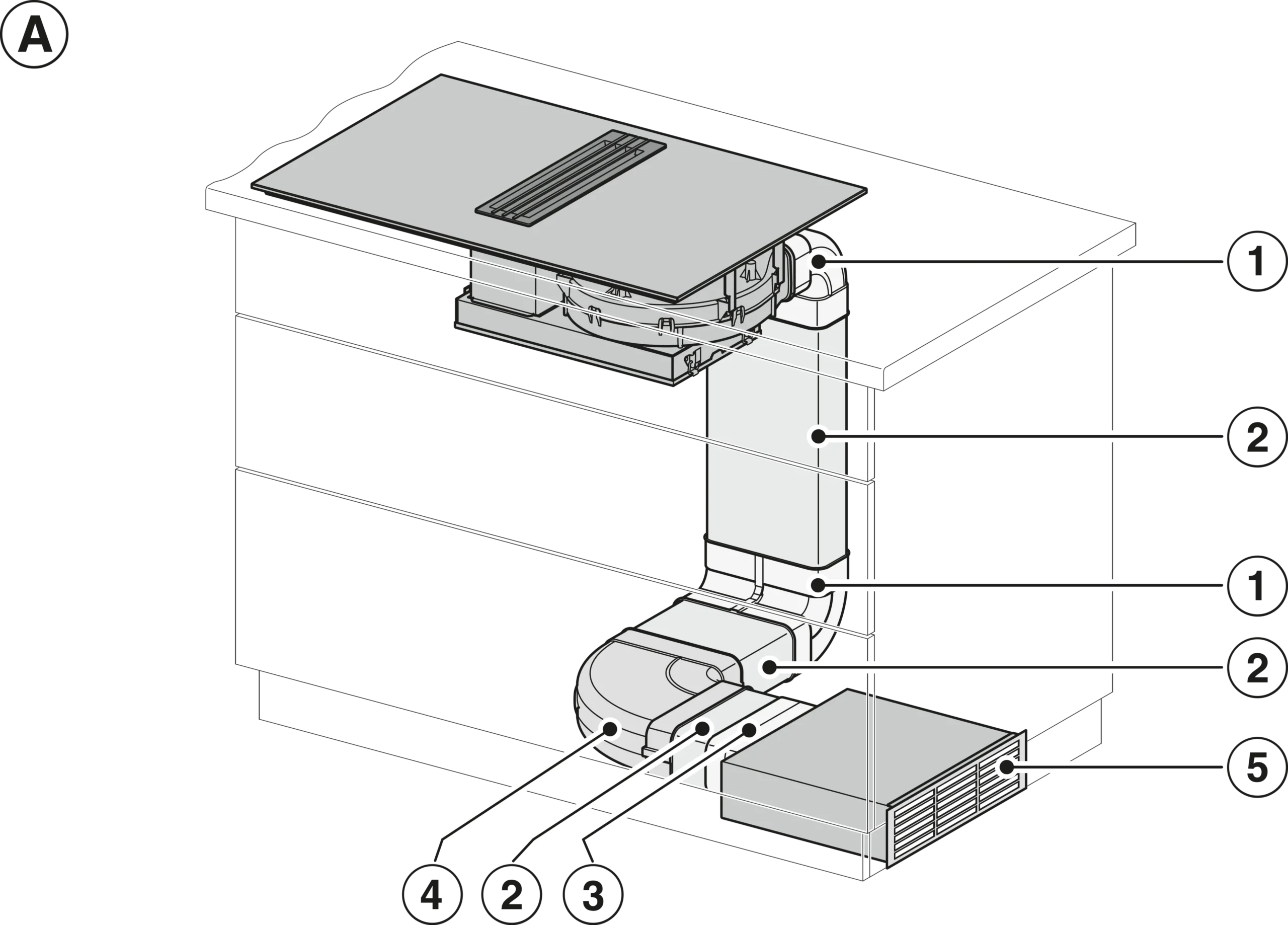 A

1

2

1

2

5

4

2

3